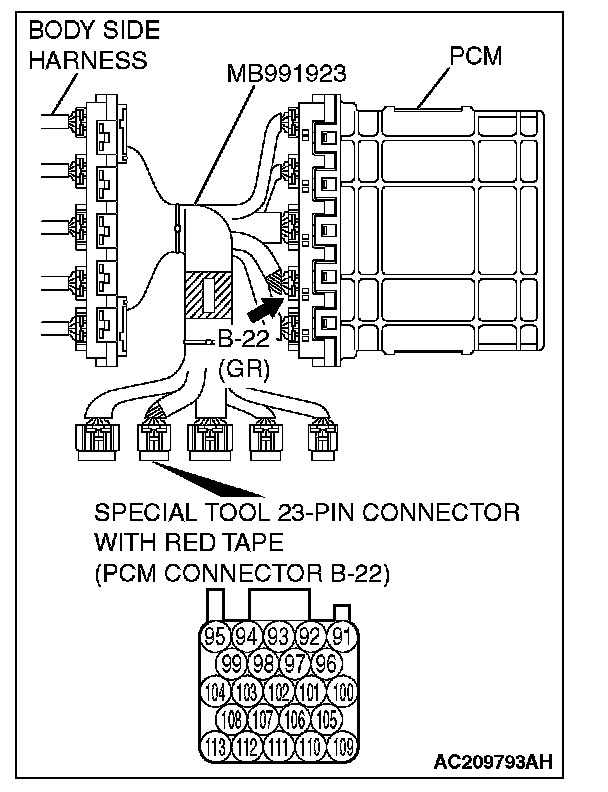 BODY SIDE HARNESS

MB991923

PCM

B-22 (GR)

SPECIAL TOOL 23-PIN CONNECTOR WITH RED TAPE (PCM CONNECTOR B-22)

95 94 93 92 91
99 98 97 96
104 103 102 101 100
108 107 106 105
113 112 111 110 109

AC209793AH