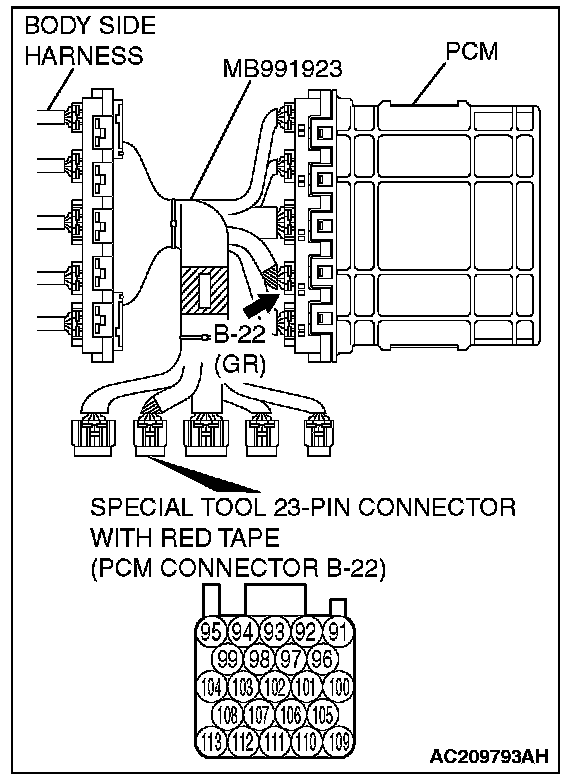 BODY SIDE HARNESS

MB991923

PCM

B-22 (GR)

SPECIAL TOOL 23-PIN CONNECTOR WITH RED TAPE (PCM CONNECTOR B-22)

95 94 93 92 91
99 98 97 96
104 103 102 101 100
108 107 106 105
113 112 111 110 109

AC209793AH