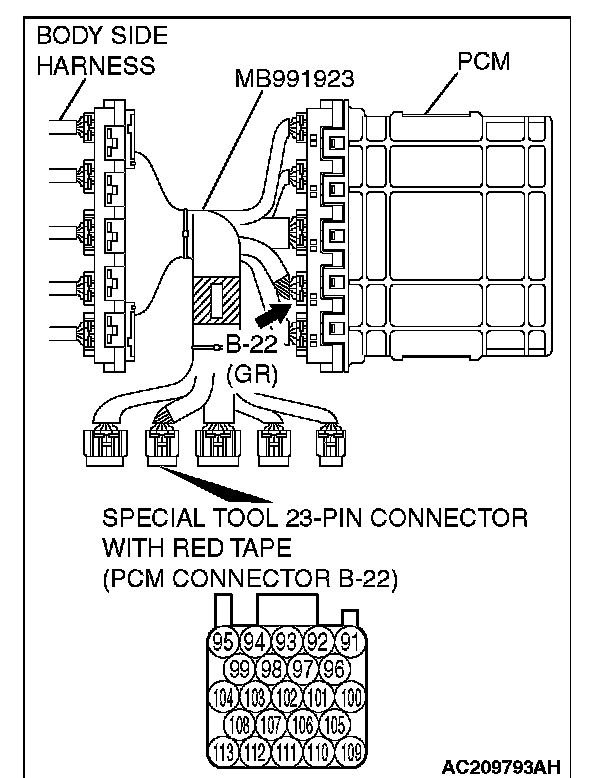 BODY SIDE HARNESS

MB991923

PCM

B-22 (GR)

SPECIAL TOOL 23-PIN CONNECTOR WITH RED TAPE (PCM CONNECTOR B-22)

95 94 93 92 91
99 98 97 96
104 103 102 101 100
108 107 106 105
113 112 111 110 109

AC209793AH