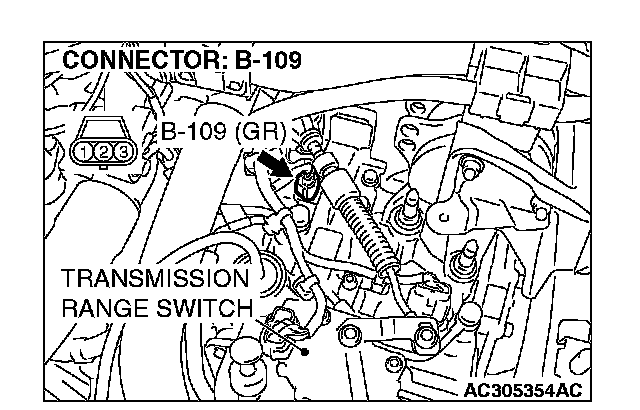 CONNECTOR: B-109

1 2 3

B-109 (GR)

TRANSMISSION RANGE SWITCH

AC305354AC