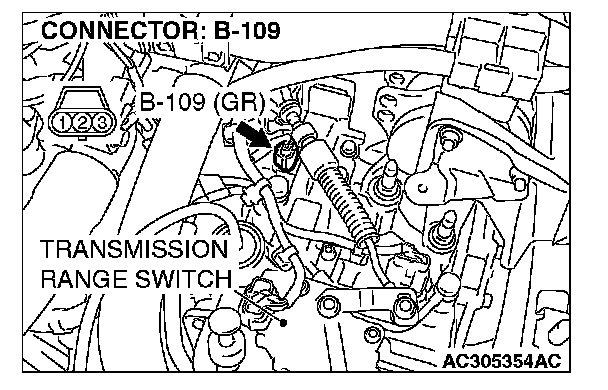 CONNECTOR: B-109

1 2 3

B-109 (GR)

TRANSMISSION RANGE SWITCH

AC305354AC