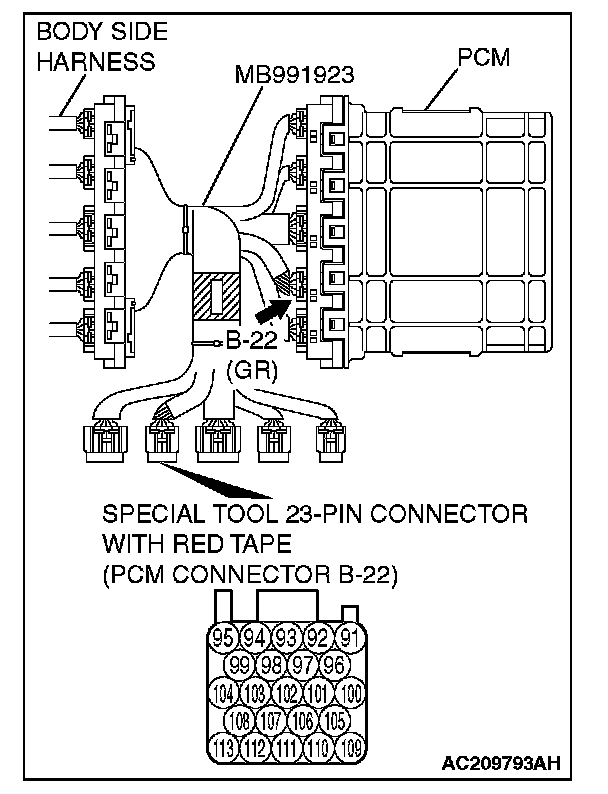 BODY SIDE HARNESS

MB991923

PCM

B-22 (GR)

SPECIAL TOOL 23-PIN CONNECTOR WITH RED TAPE (PCM CONNECTOR B-22)

95 94 93 92 91
99 98 97 96
104 103 102 101 100
108 107 106 105
113 112 111 110 109

AC209793AH