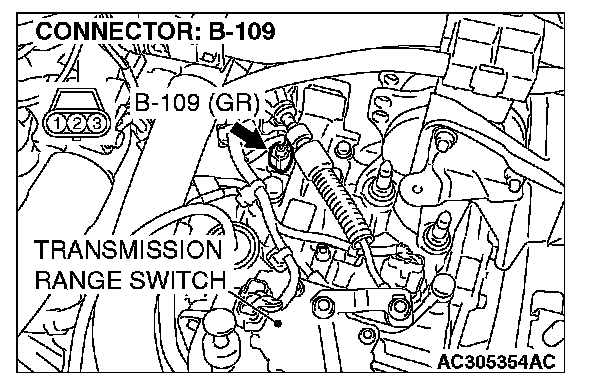 CONNECTOR: B-109

1 2 3

B-109 (GR)

TRANSMISSION RANGE SWITCH

AC305354AC