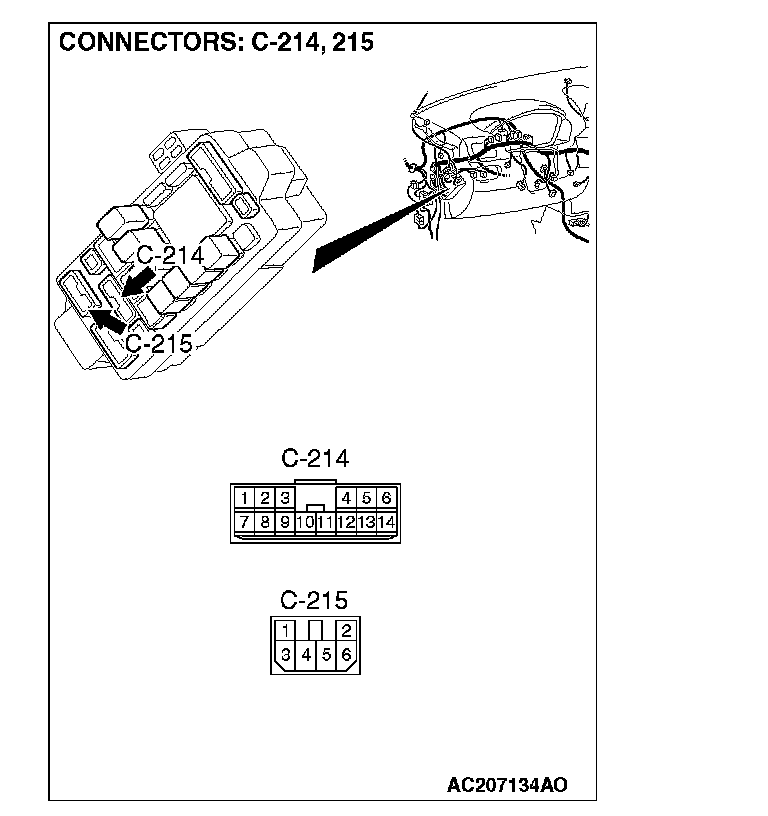 CONNECTORS: C-214, 215

C-214

C-215

C-214

1 2 3 4 5 6
7 8 9 10 11 12 13 14

C-215

1 2
3 4 5 6

AC207134AO