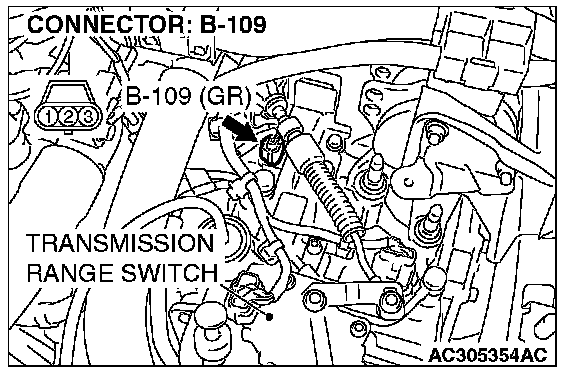 CONNECTOR: B-109

1 2 3

B-109 (GR)

TRANSMISSION RANGE SWITCH

AC305354AC