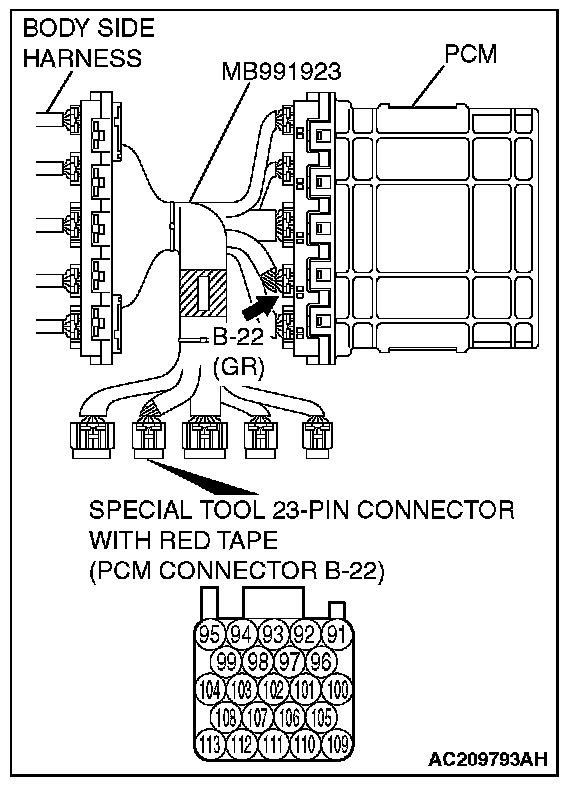 BODY SIDE HARNESS

MB991923

PCM

B-22 (GR)

SPECIAL TOOL 23-PIN CONNECTOR WITH RED TAPE (PCM CONNECTOR B-22)

95 94 93 92 91
99 98 97 96
104 103 102 101 100
108 107 106 105
113 112 111 110 109

AC209793AH