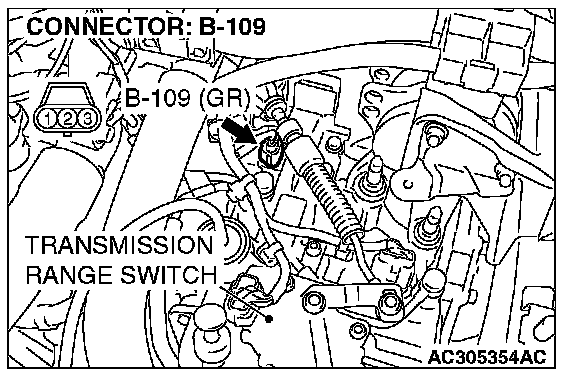 CONNECTOR: B-109

1 2 3

B-109 (GR)

TRANSMISSION RANGE SWITCH

AC305354AC