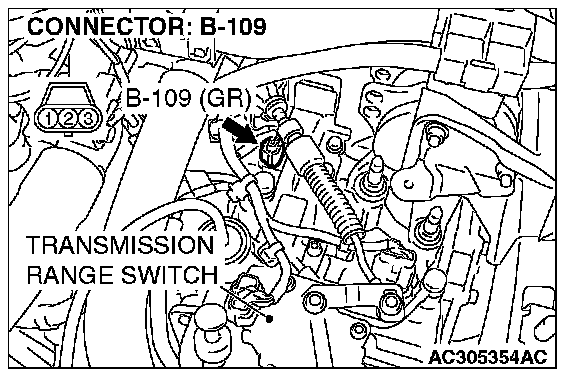 CONNECTOR: B-109

1 2 3

B-109 (GR)

TRANSMISSION RANGE SWITCH

AC305354AC