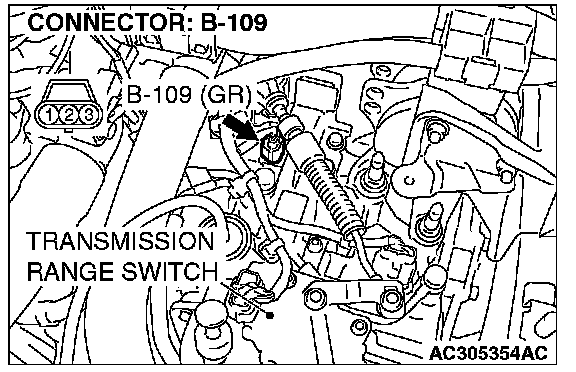 CONNECTOR: B-109

1 2 3

B-109 (GR)

TRANSMISSION RANGE SWITCH

AC305354AC