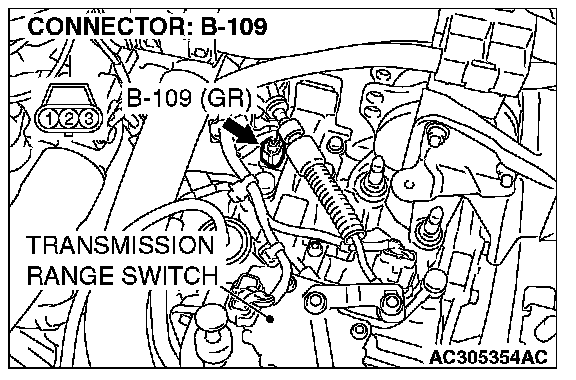 CONNECTOR: B-109

1 2 3

B-109 (GR)

TRANSMISSION RANGE SWITCH

AC305354AC