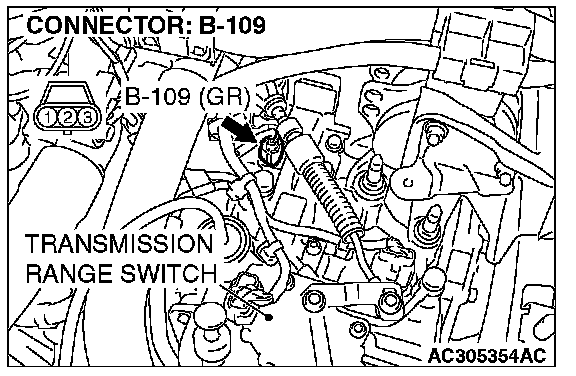 CONNECTOR: B-109

1 2 3

B-109 (GR)

TRANSMISSION RANGE SWITCH

AC305354AC