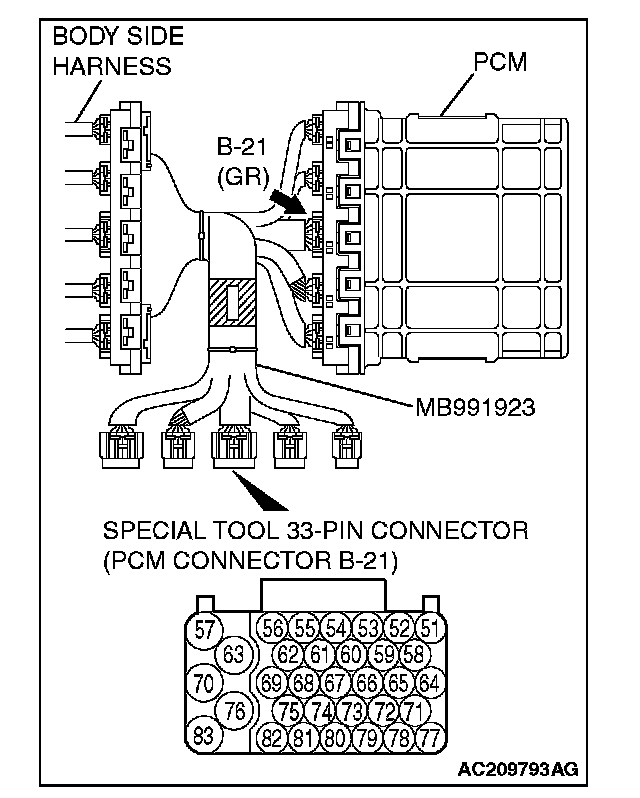 BODY SIDE HARNESS

PCM

B-21 (GR)

MB991923

SPECIAL TOOL 33-PIN CONNECTOR (PCM CONNECTOR B-21)

57 56 55 54 53 52 51
63 62 61 60 59 58
70 69 68 67 66 65 64
76 75 74 73 72 71
83 82 81 80 79 78 77

AC209793AG