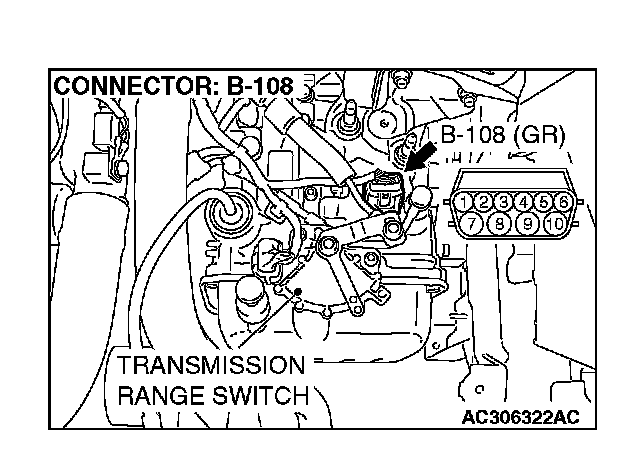 CONNECTOR: B-108

B-108 (GR)

1 2 3 4 5 6
7 8 9 10

TRANSMISSION RANGE SWITCH

AC306322AC