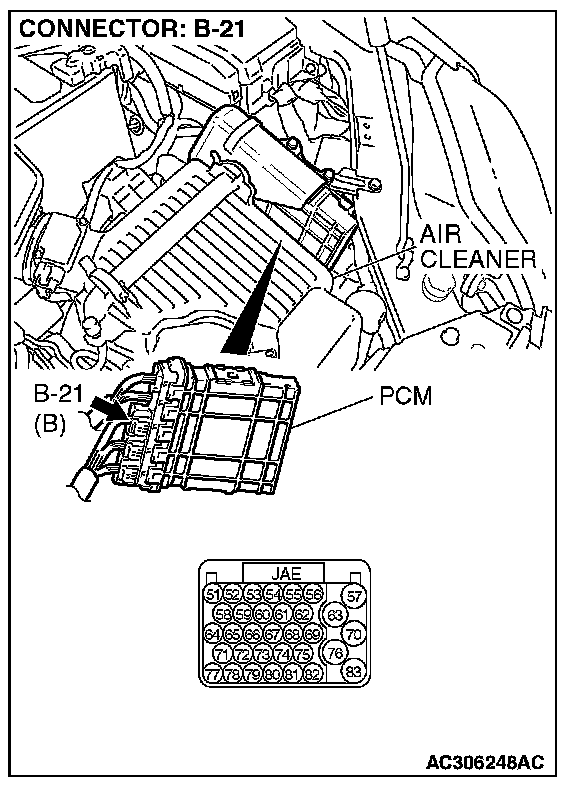 CONNECTOR: B-21

AIR CLEANER

B-21 (B)

PCM

JAE

51 52 53 54 55 56 57
58 59 60 61 62 63
64 65 66 67 68 69 70
71 72 73 74 75 76
77 78 79 80 81 82 83

AC306248AC