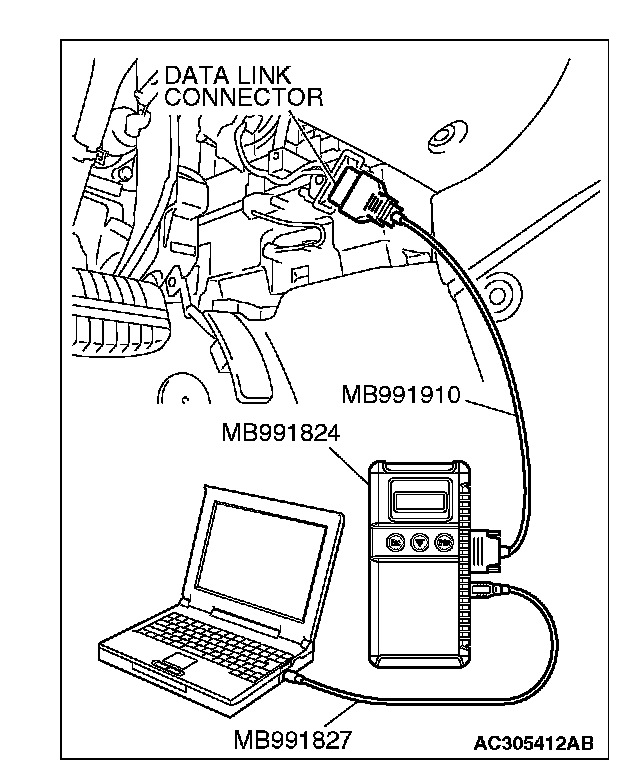 DATA LINK CONNECTOR

MB991910

MB991824

MB991827

AC305412AB