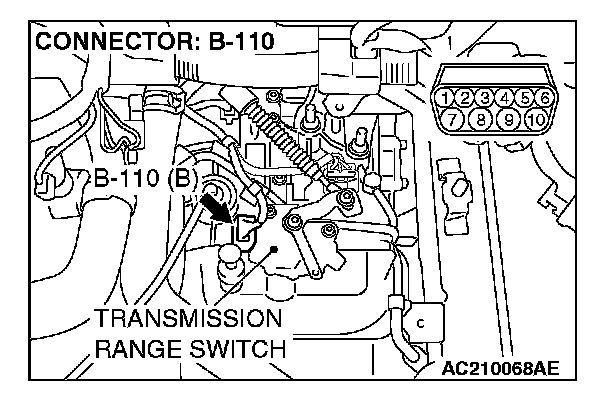 CONNECTOR: B-110

1 2 3 4 5 6
7 8 9 10

B-110 (B)

TRANSMISSION RANGE SWITCH

AC210068AE