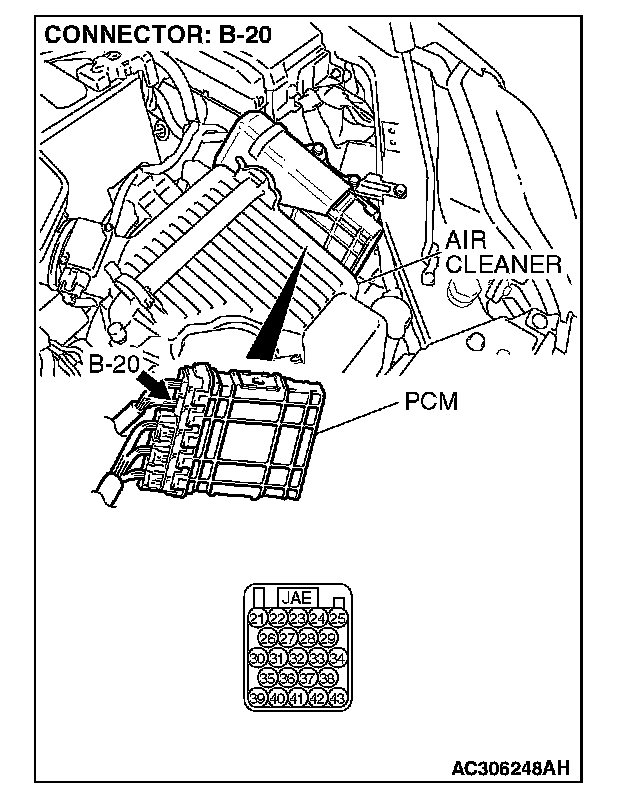 CONNECTOR: B-20

AIR CLEANER

B-20

PCM

JAE

21 22 23 24 25
26 27 28 29
30 31 32 33 34
35 36 37 38
39 40 41 42 43

AC306248AH