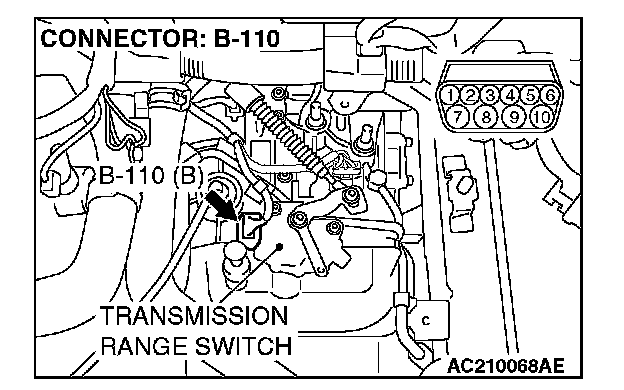 CONNECTOR: B-110

1 2 3 4 5 6
7 8 9 10

B-110 (B)

TRANSMISSION RANGE SWITCH

AC210068AE