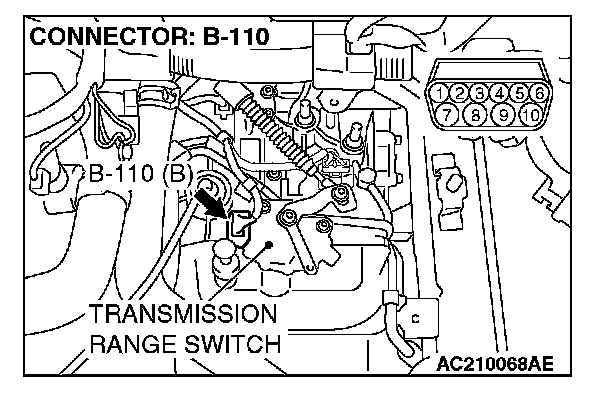 CONNECTOR: B-110

1 2 3 4 5 6
7 8 9 10

B-110 (B)

TRANSMISSION RANGE SWITCH

AC210068AE