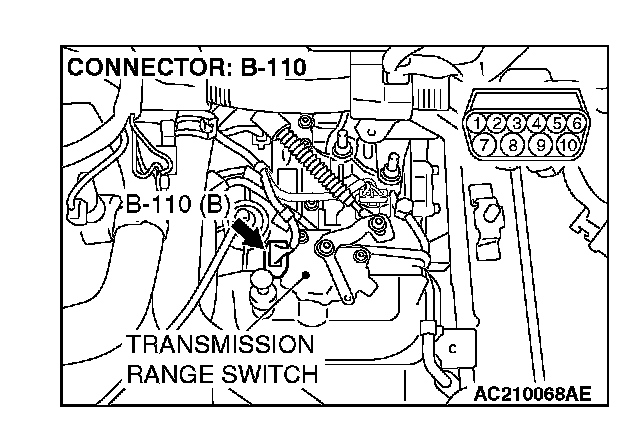 CONNECTOR: B-110

1 2 3 4 5 6
7 8 9 10

B-110 (B)

TRANSMISSION RANGE SWITCH

AC210068AE