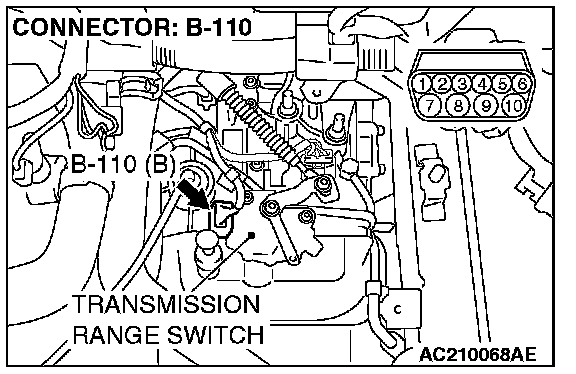 CONNECTOR: B-110

1 2 3 4 5 6
7 8 9 10

B-110 (B)

TRANSMISSION RANGE SWITCH

AC210068AE