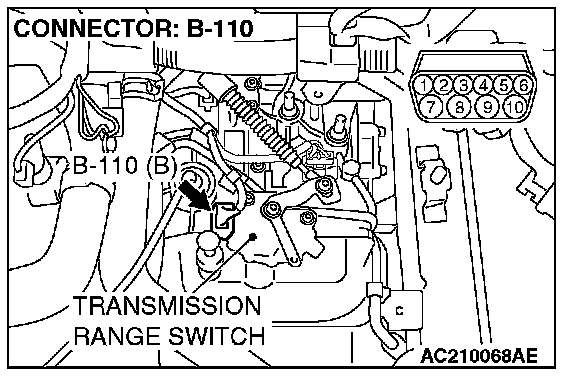 CONNECTOR: B-110

1 2 3 4 5 6
7 8 9 10

B-110 (B)

TRANSMISSION RANGE SWITCH

AC210068AE