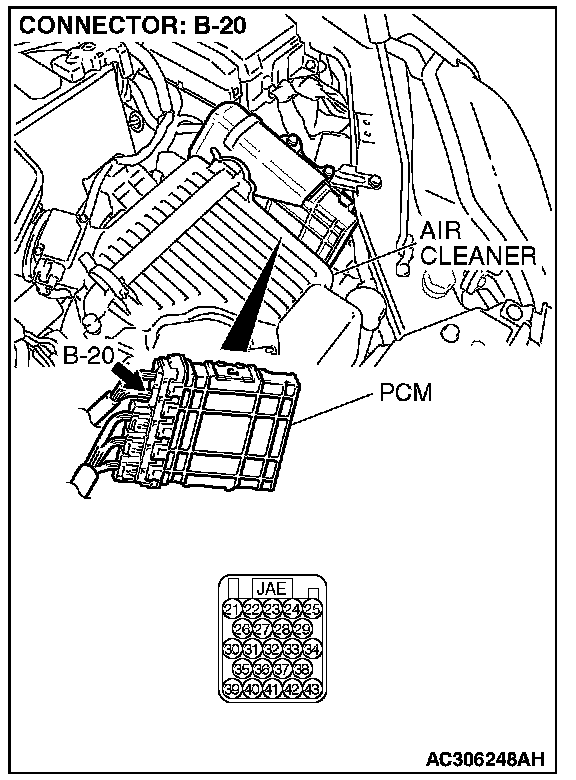 CONNECTOR: B-20

AIR CLEANER

B-20

PCM

JAE

21 22 23 24 25
26 27 28 29
30 31 32 33 34
35 36 37 38
39 40 41 42 43

AC306248AH