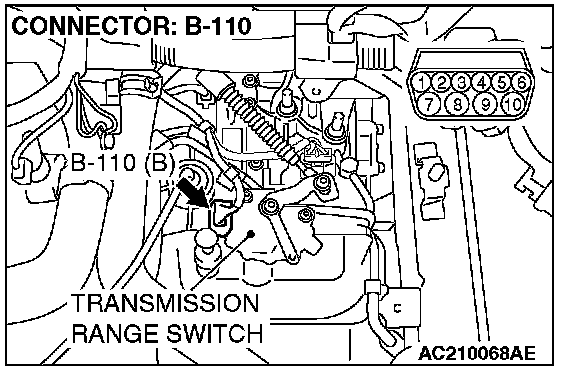 CONNECTOR: B-110

1 2 3 4 5 6
7 8 9 10

B-110 (B)

TRANSMISSION RANGE SWITCH

AC210068AE