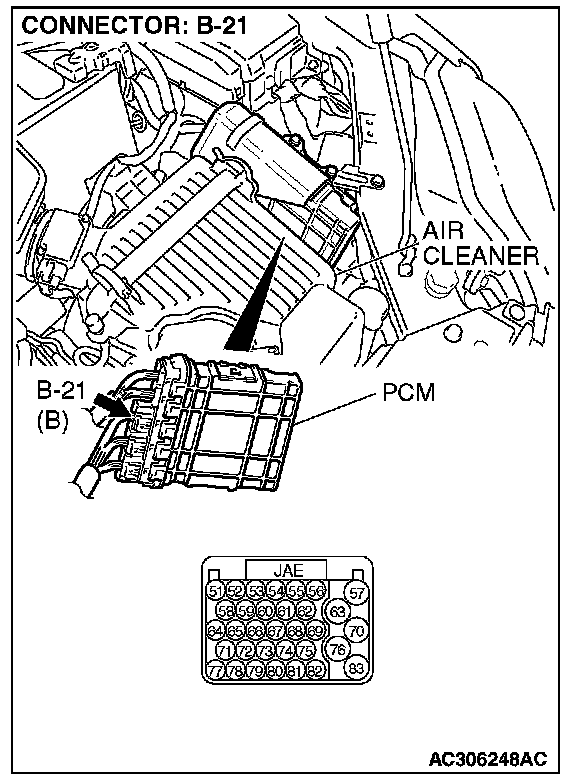 CONNECTOR: B-21

AIR CLEANER

B-21 (B)

PCM

JAE

51 52 53 54 55 56 57
58 59 60 61 62 63
64 65 66 67 68 69 70
71 72 73 74 75 76
77 78 79 80 81 82 83

AC306248AC