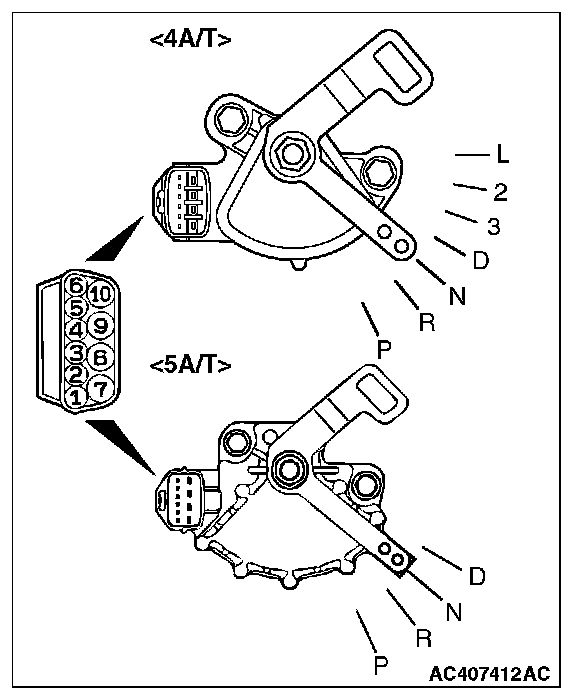 <4A/T>

L
2
3
D
N
R
P

6 10
5
4 9
3 8
2
1 7

<5A/T>

D
N
R
P

AC407412AC