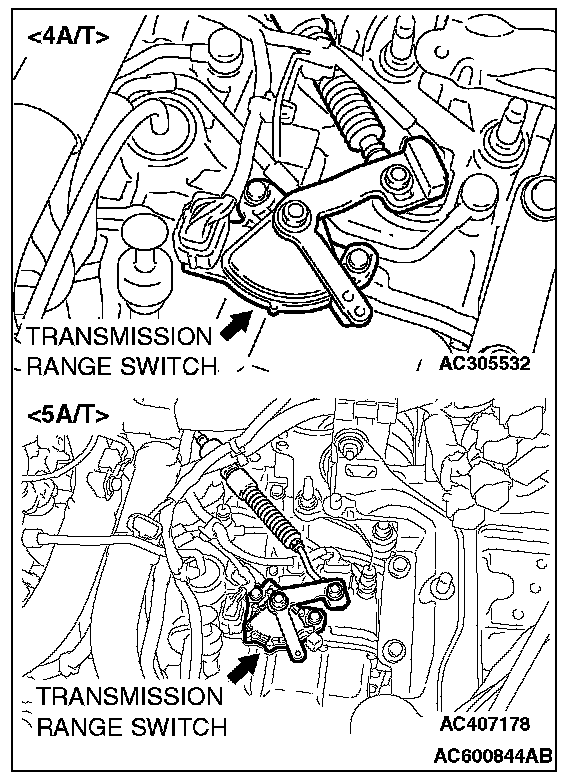 <4A/T>

TRANSMISSION RANGE SWITCH

AC305532

<5A/T>

TRANSMISSION RANGE SWITCH

AC407178

AC600844AB