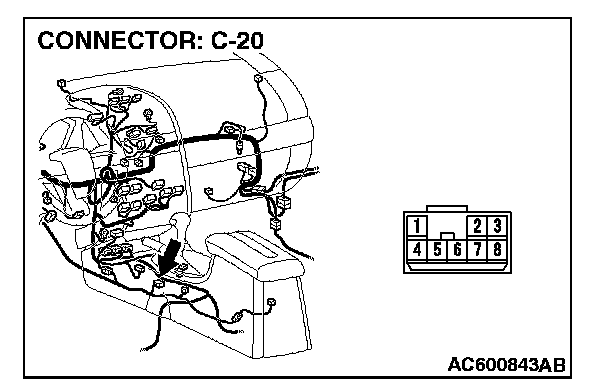 CONNECTOR: C-20

1 2 3
4 5 6 7 8

AC600843AB