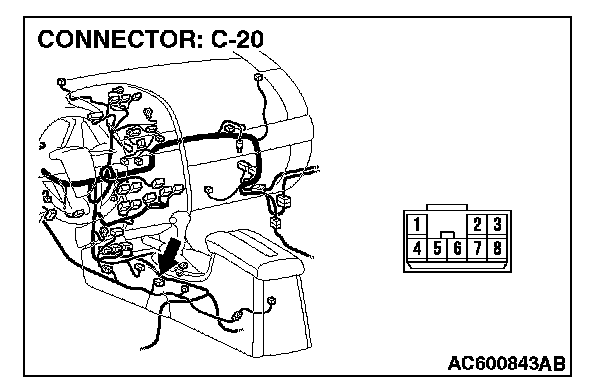 CONNECTOR: C-20

1 2 3
4 5 6 7 8

AC600843AB