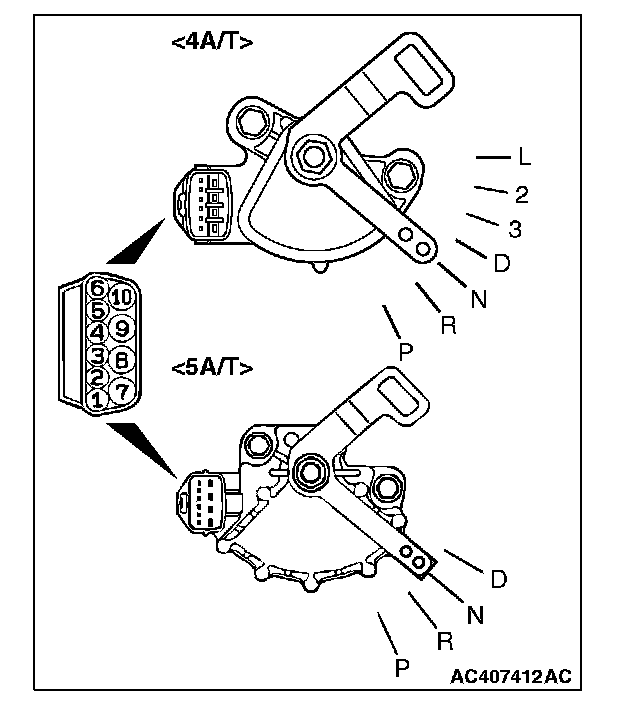 <4A/T>

L
2
3
D
N
R
P

6 10
5
4 9
3 8
2
1 7

<5A/T>

D
N
R
P

AC407412AC