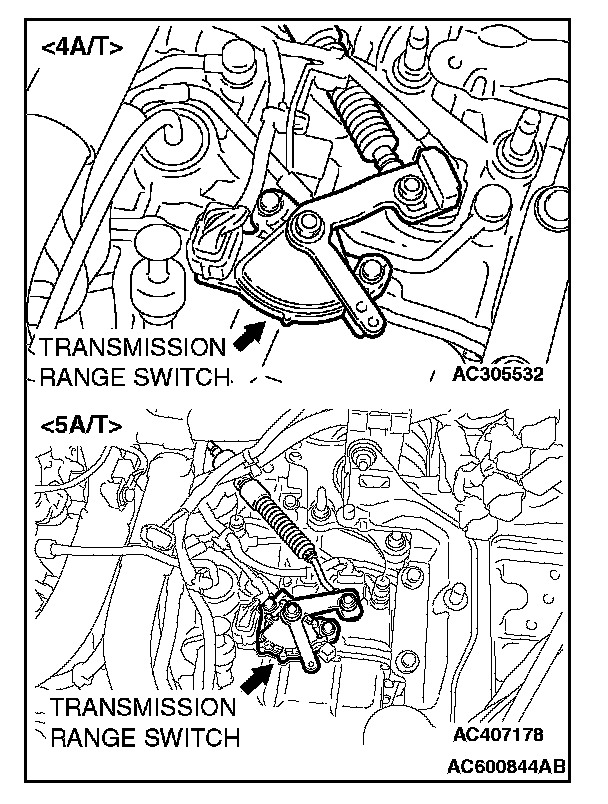 <4A/T>

TRANSMISSION RANGE SWITCH

AC305532

<5A/T>

TRANSMISSION RANGE SWITCH

AC407178

AC600844AB