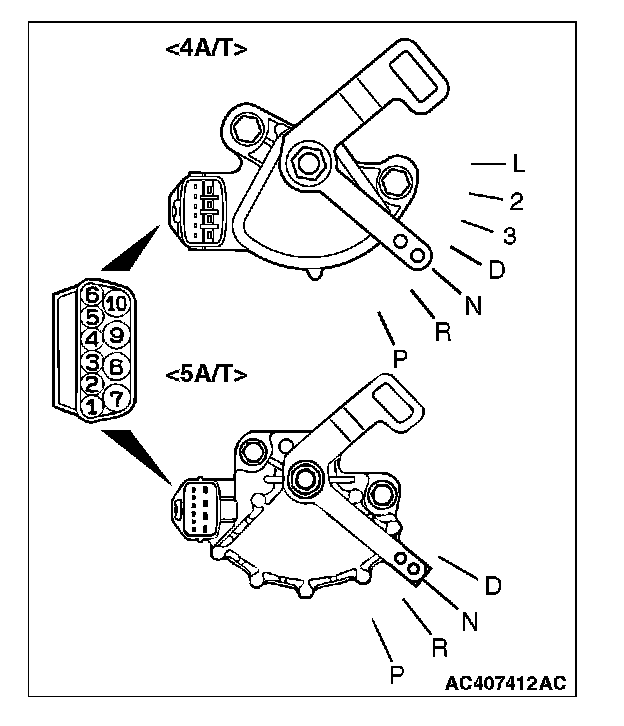 <4A/T>

L
2
3
D
N
R
P

6 10
5
4 9
3 8
2
1 7

<5A/T>

D
N
R
P

AC407412AC