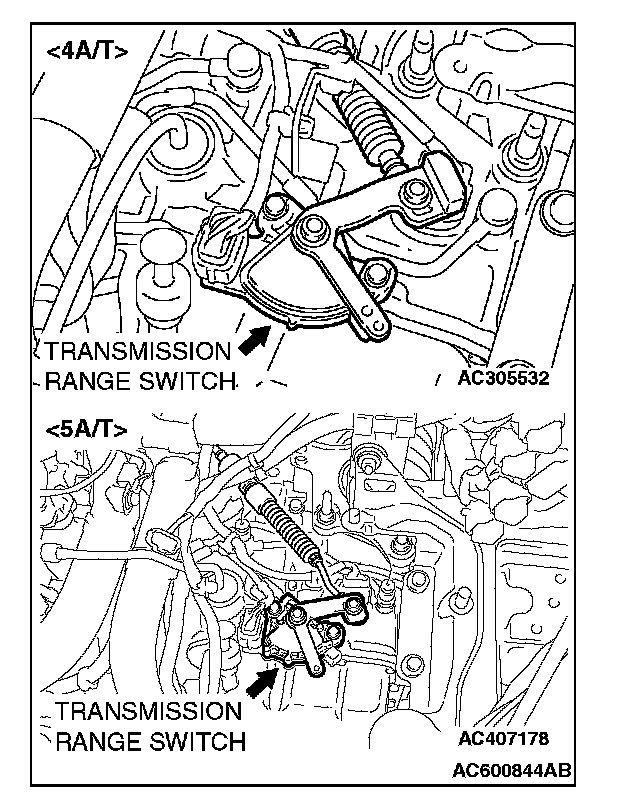 <4A/T>

TRANSMISSION
RANGE SWITCH

AC305532

<5A/T>

TRANSMISSION
RANGE SWITCH

AC407178

AC600844AB