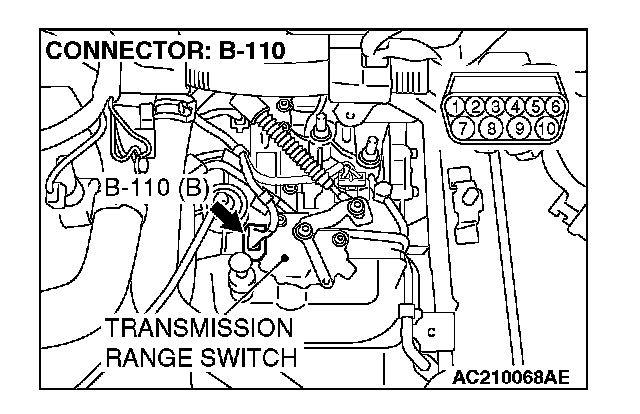 CONNECTOR: B-110

1 2 3 4 5 6
7 8 9 10

B-110 (B)

TRANSMISSION RANGE SWITCH

AC210068AE