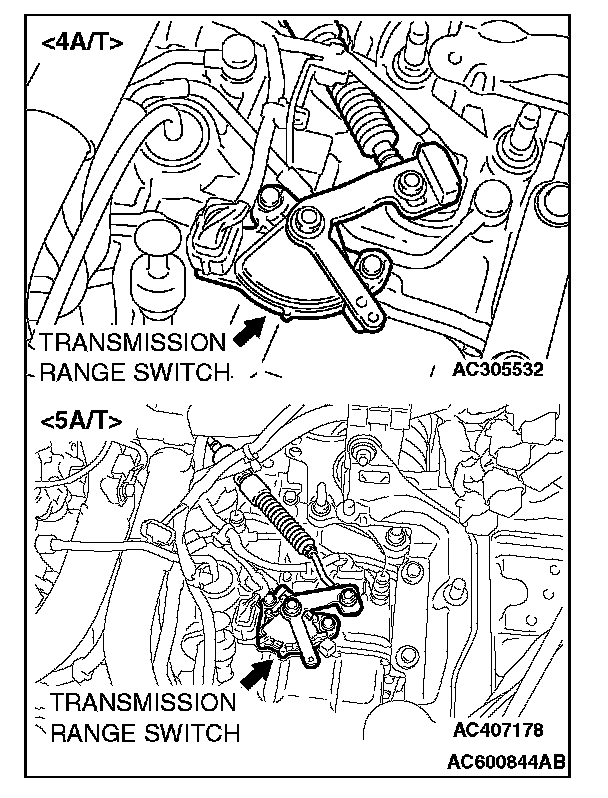 <4A/T>

TRANSMISSION RANGE SWITCH

AC305532

<5A/T>

TRANSMISSION RANGE SWITCH

AC407178

AC600844AB