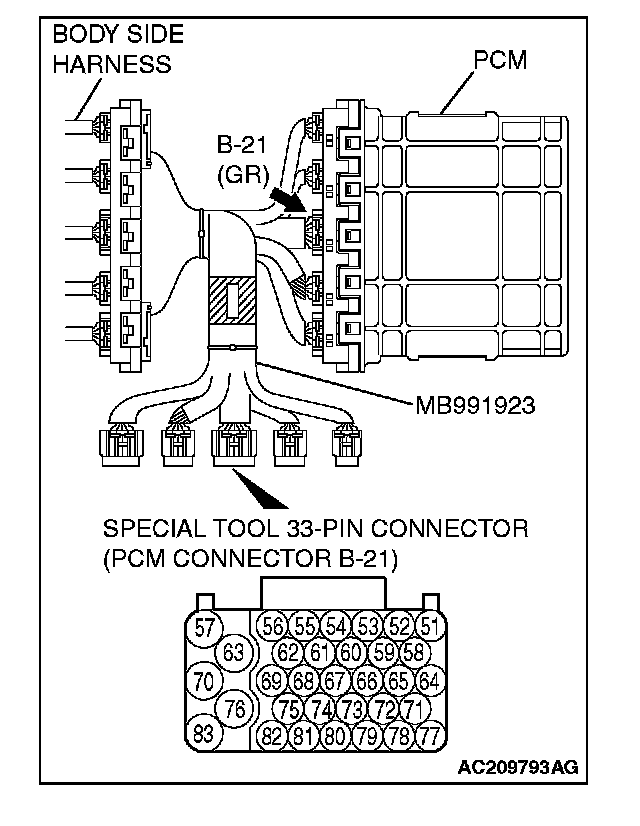 BODY SIDE HARNESS

PCM

B-21 (GR)

MB991923

SPECIAL TOOL 33-PIN CONNECTOR (PCM CONNECTOR B-21)

57 56 55 54 53 52 51
63 62 61 60 59 58
70 69 68 67 66 65 64
76 75 74 73 72 71
83 82 81 80 79 78 77

AC209793AG