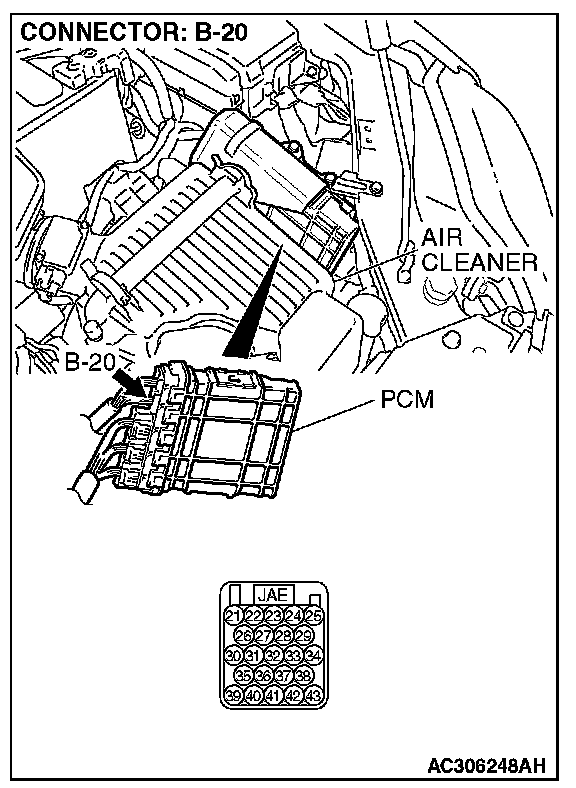 CONNECTOR: B-20

AIR CLEANER

B-20

PCM

JAE

21 22 23 24 25
26 27 28 29
30 31 32 33 34
35 36 37 38
39 40 41 42 43

AC306248AH