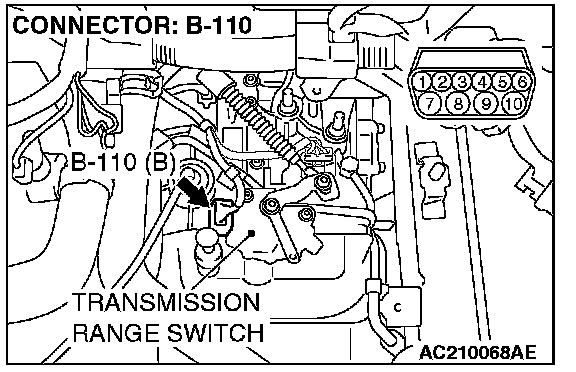 CONNECTOR: B-110

1 2 3 4 5 6
7 8 9 10

B-110 (B)

TRANSMISSION RANGE SWITCH

AC210068AE