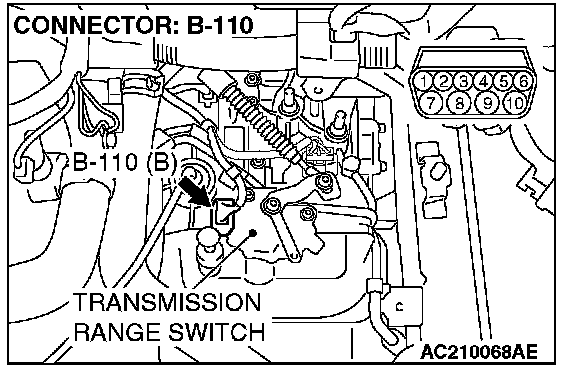 CONNECTOR: B-110

1 2 3 4 5 6
7 8 9 10

B-110 (B)

TRANSMISSION RANGE SWITCH

AC210068AE