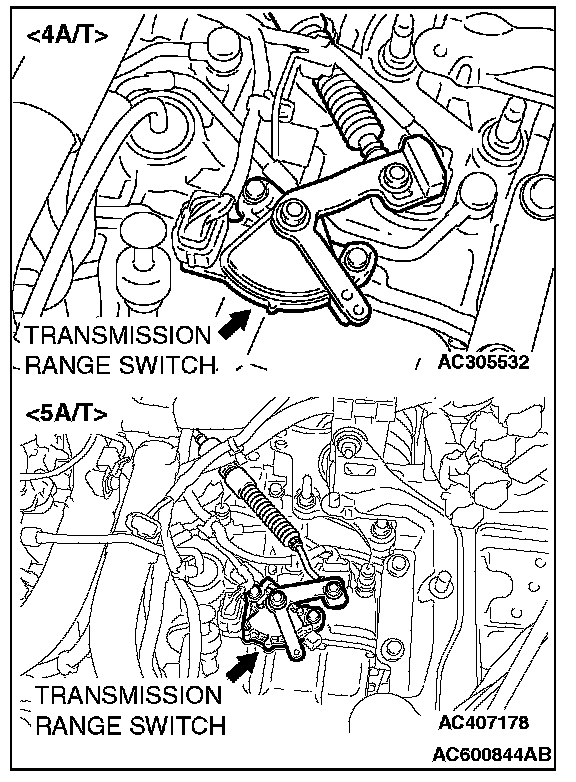 <4A/T>

TRANSMISSION RANGE SWITCH

AC305532

<5A/T>

TRANSMISSION RANGE SWITCH

AC407178

AC600844AB