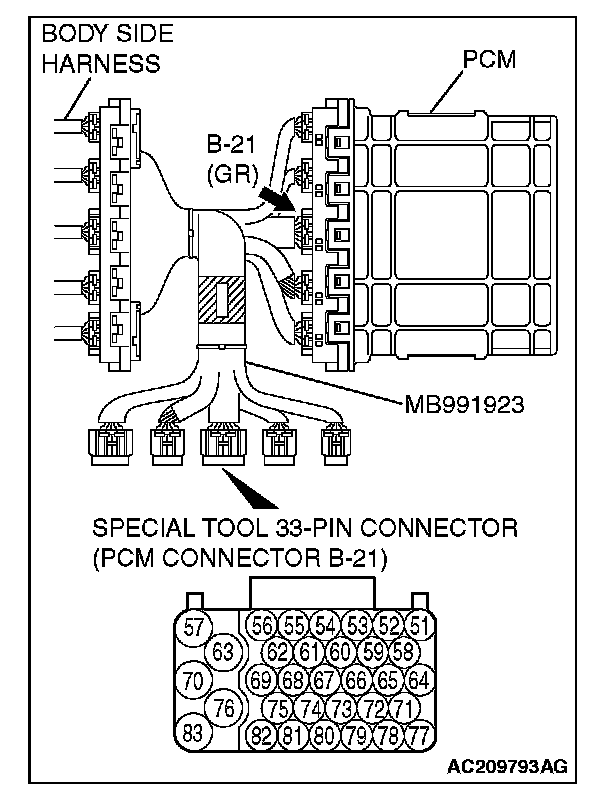 BODY SIDE HARNESS

PCM

B-21 (GR)

MB991923

SPECIAL TOOL 33-PIN CONNECTOR (PCM CONNECTOR B-21)

57 56 55 54 53 52 51
63 62 61 60 59 58
70 69 68 67 66 65 64
76 75 74 73 72 71
83 82 81 80 79 78 77

AC209793AG