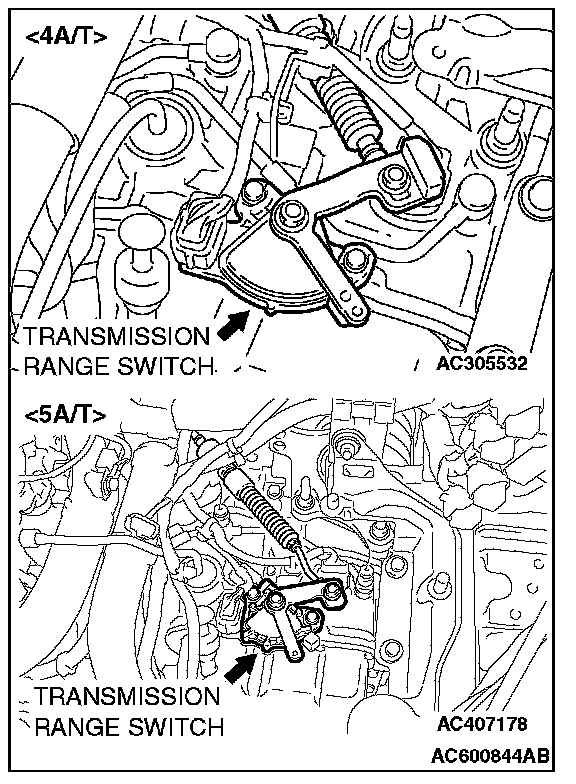 <4A/T>

TRANSMISSION RANGE SWITCH

AC305532

<5A/T>

TRANSMISSION RANGE SWITCH

AC407178

AC600844AB