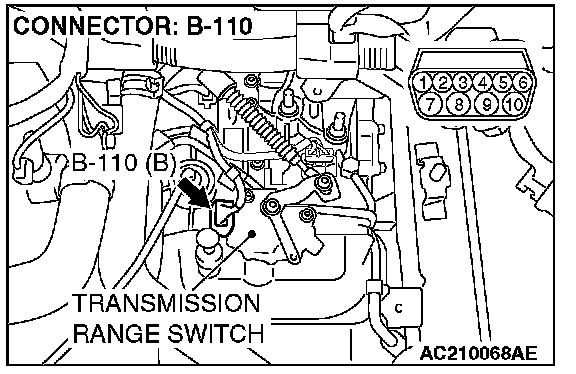 CONNECTOR: B-110

1 2 3 4 5 6
7 8 9 10

B-110 (B)

TRANSMISSION RANGE SWITCH

AC210068AE