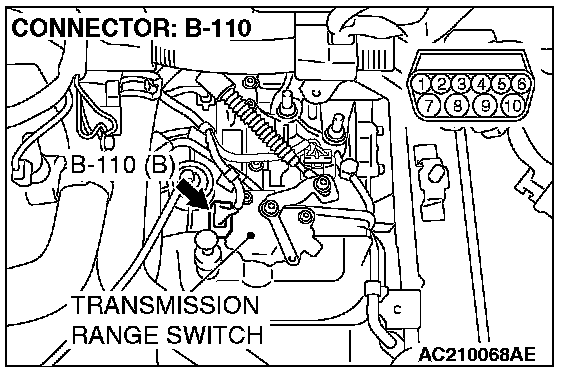 CONNECTOR: B-110

1 2 3 4 5 6
7 8 9 10

B-110 (B)

TRANSMISSION RANGE SWITCH

AC210068AE