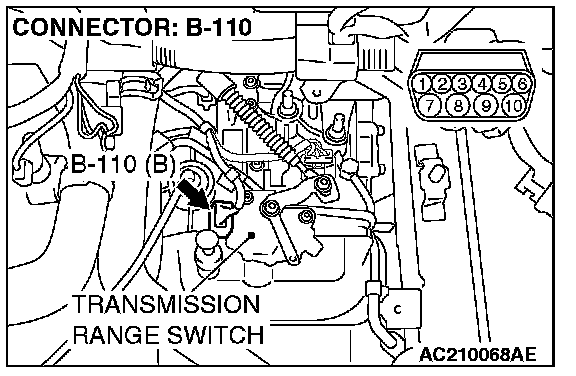 CONNECTOR: B-110

1 2 3 4 5 6
7 8 9 10

B-110 (B)

TRANSMISSION RANGE SWITCH

AC210068AE