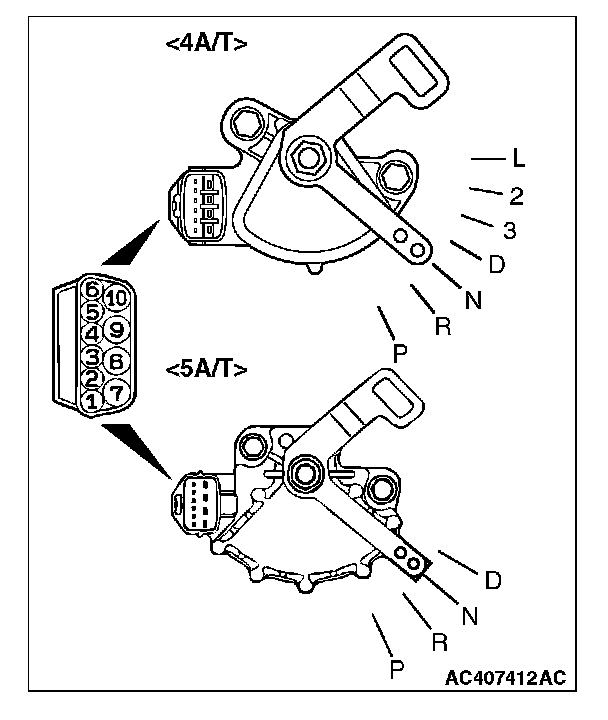 <4A/T>

L
2
3
D
N
R
P

6 10
5
4 9
3 8
2
1 7

<5A/T>

D
N
R
P

AC407412AC